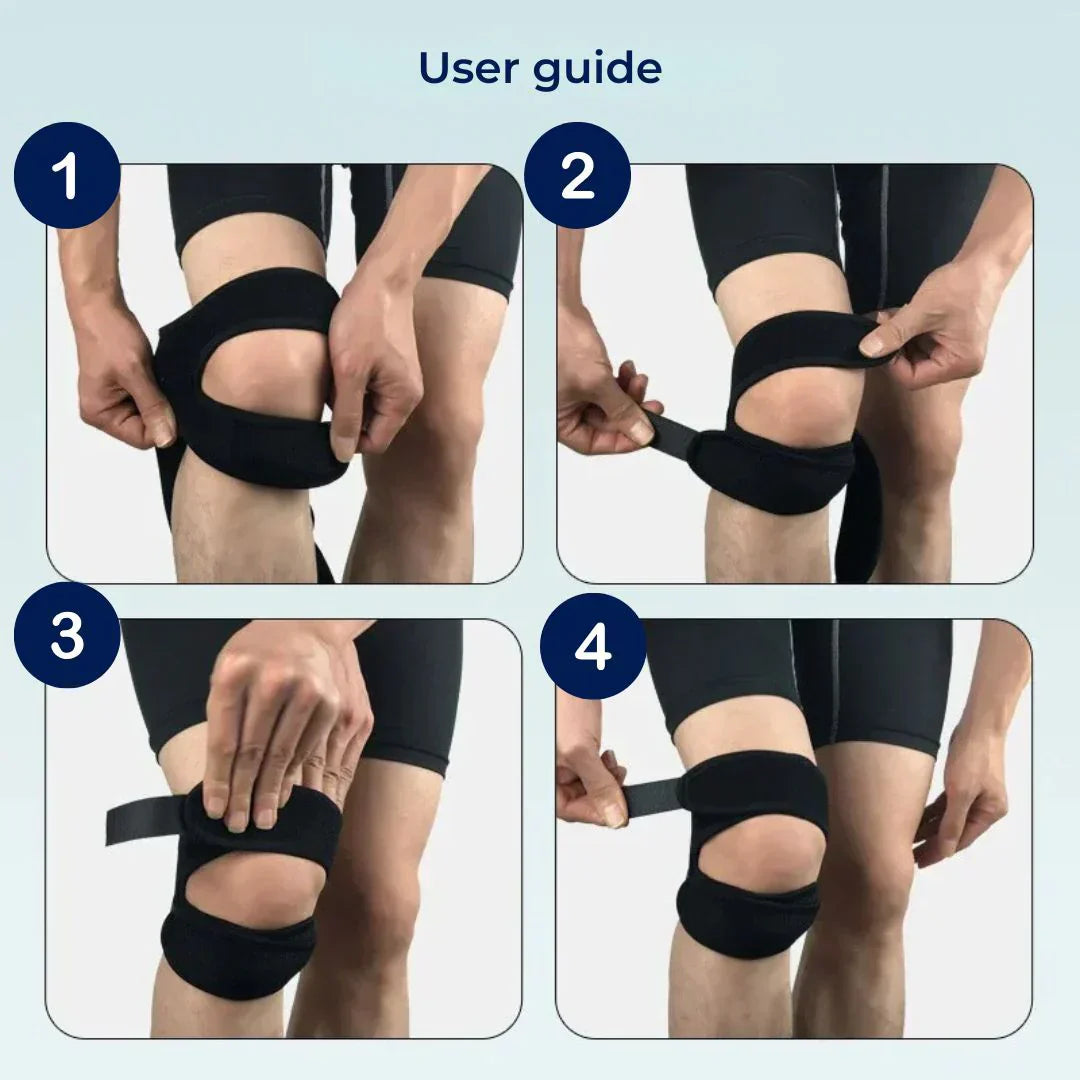 User guide

1

2

3

4